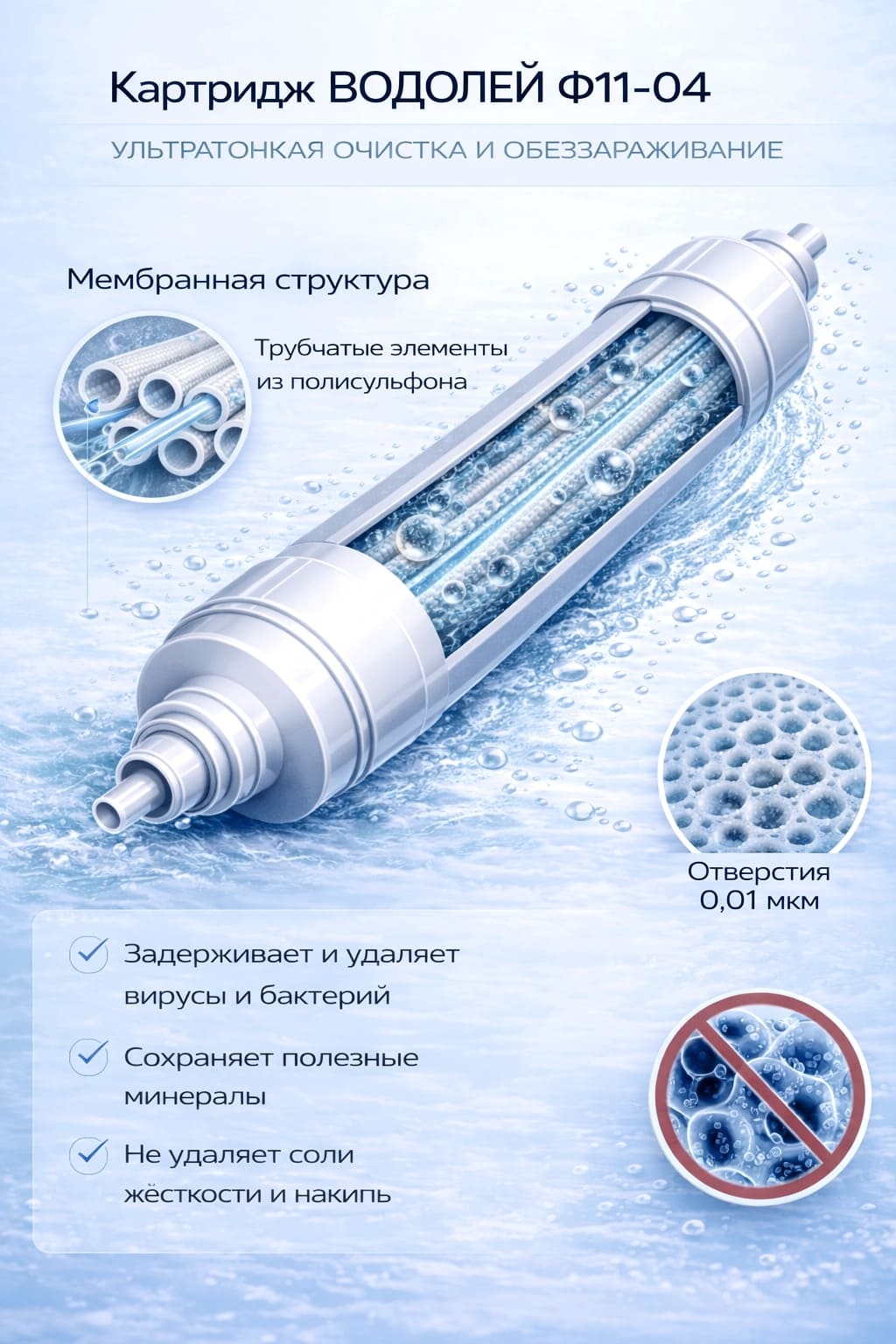 Картридж ВОДОЛЕЙ Ф11-04

УЛЬТРАТОНКАЯ ОЧИСТКА И ОБЕЗЗАРАЖИВАНИЕ

Мембранная структура

Трубчатые элементы из полисульфона

Отверстия 0,01 мкм

Задерживает и удаляет вирусы и бактерий

Сохраняет полезные минералы

Не удаляет соли жёсткости и накипь