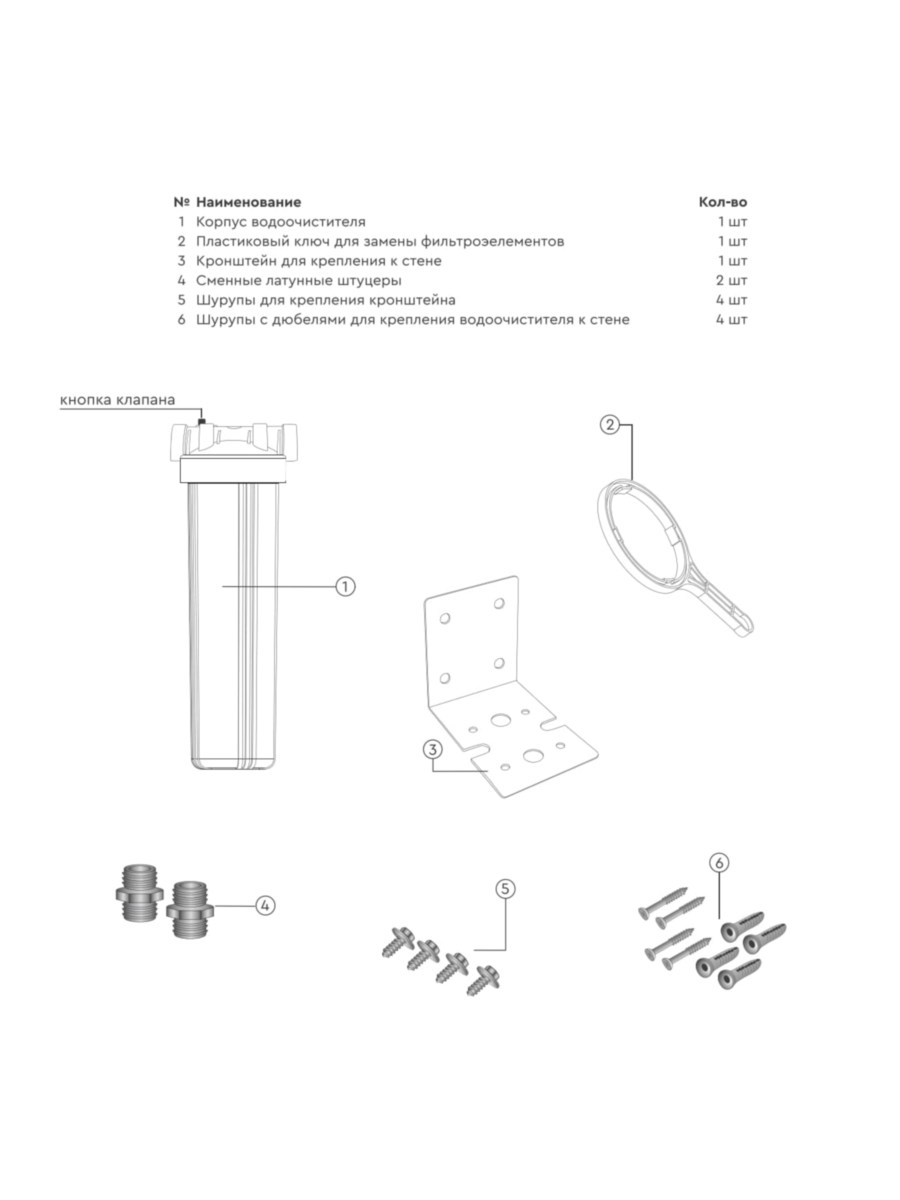 | № | Наименование | Кол-во |
|---|---|---|
| 1 | Корпус водоочистителя | 1 шт |
| 2 | Пластиковый ключ для замены фильтроэлементов | 1 шт |
| 3 | Кронштейн для крепления к стене | 1 шт |
| 4 | Сменные латунные штуцеры | 2 шт |
| 5 | Шурупы для крепления кронштейна | 4 шт |
| 6 | Шурупы с дюбелями для крепления водоочистителя к стене | 4 шт |

кнопка клапана

2

1

3

4

5

6