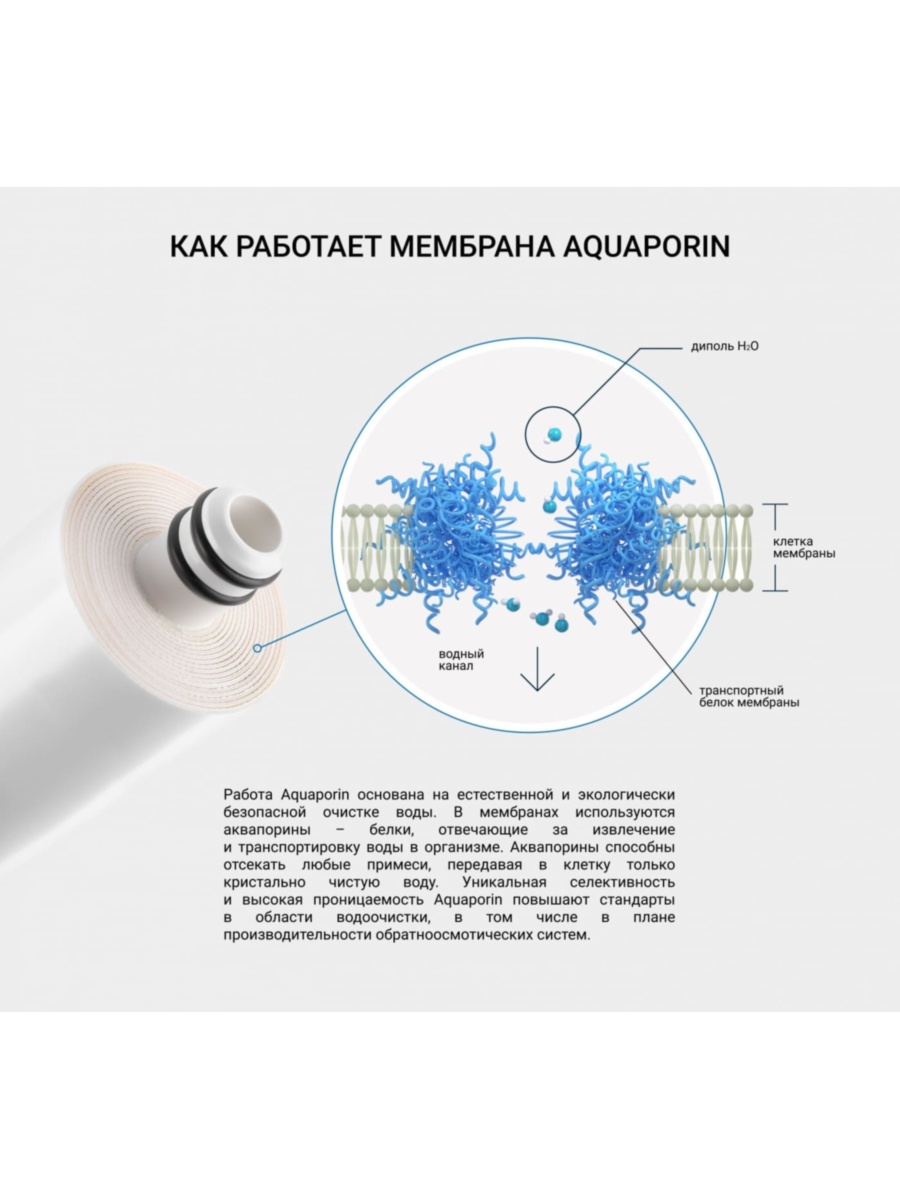 КАК РАБОТАЕТ МЕМБРАНА AQUAPORIN

диполь $H_2O$

клетка мембраны

водный канал

транспортный белок мембраны

Работа Aquaporin основана на естественной и экологически безопасной очистке воды. В мембранах используются аквапорины – белки, отвечающие за извлечение и транспортировку воды в организме. Аквапорины способны отсекать любые примеси, передавая в клетку только кристально чистую воду. Уникальная селективность и высокая проницаемость Aquaporin повышают стандарты в области водоочистки, в том числе в плане производительности обратноосмотических систем.